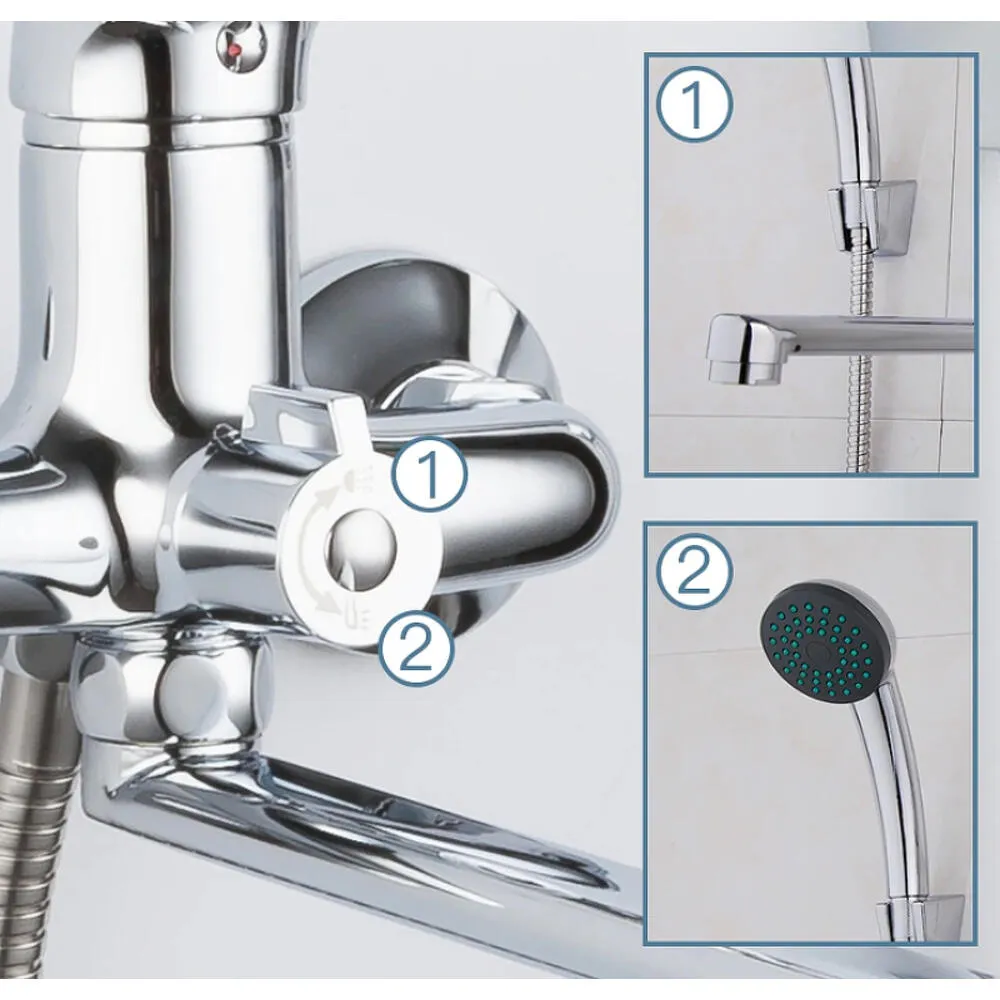 1
2
1
2